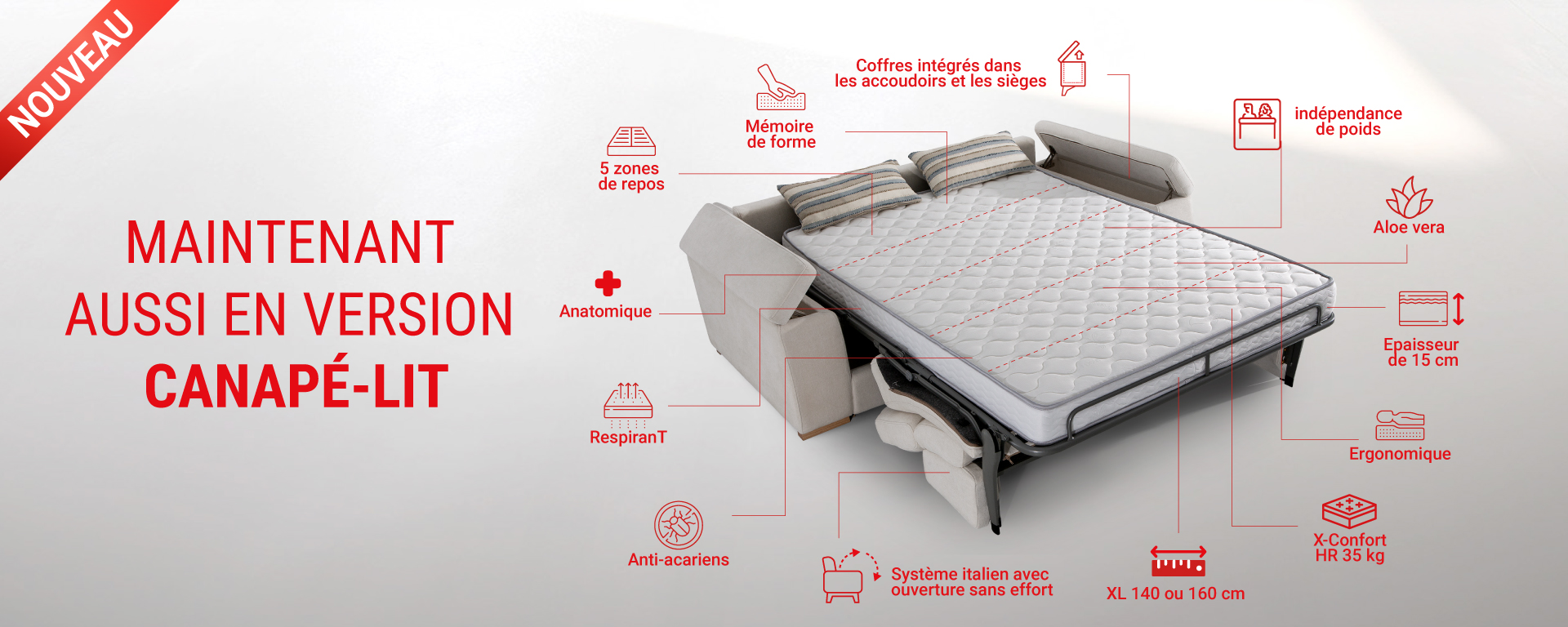 NOUVEAU

MAINTENANT
AUSSI EN VERSION
CANAPÉ-LIT

5 zones
de repos

Mémoire
de forme

Coffres intégrés dans
les accoudoirs et les sièges

indépendance
de poids

Aloe vera

Anatomique

Epaisseur
de 15 cm

RespiranT

Ergonomique

Anti-acariens

Système italien avec
ouverture sans effort

XL 140 ou 160 cm

X-Confort
HR 35 kg